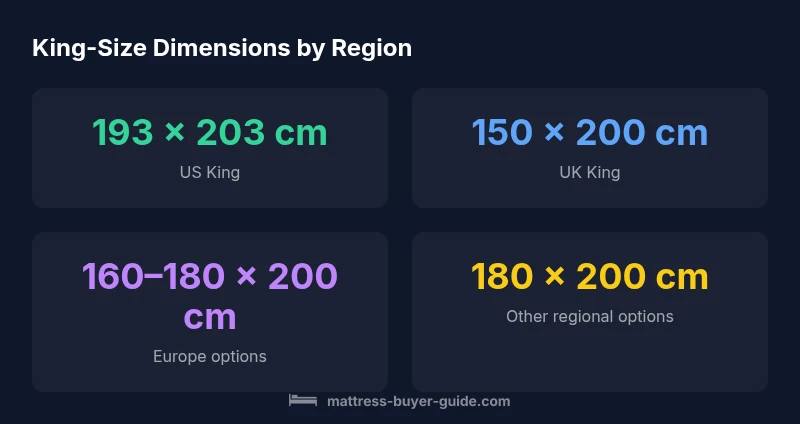 King-Size Dimensions by Region

193 × 203 cm
US King

150 × 200 cm
UK King

160–180 × 200 cm
Europe options

180 × 200 cm
Other regional options

mattress-buyer-guide.com